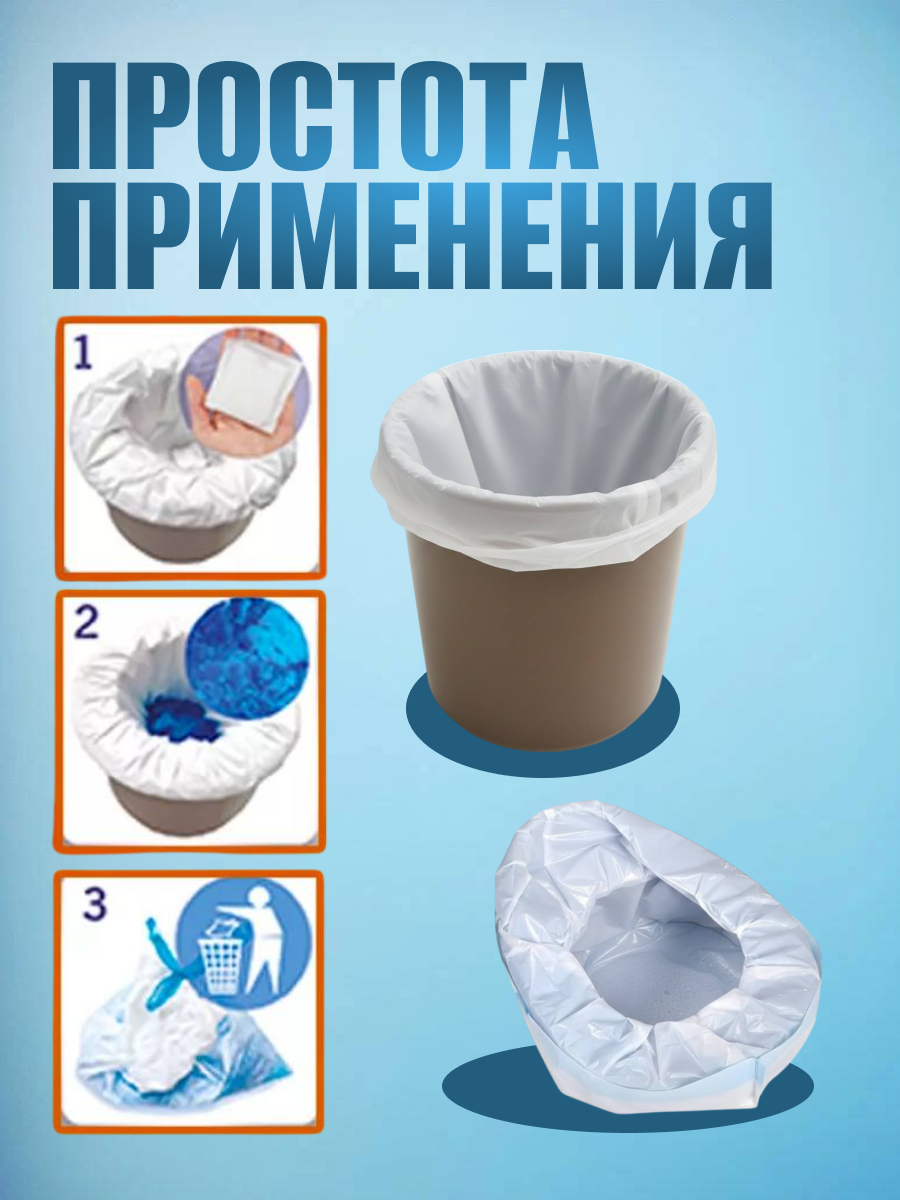 ПРОСТОТА ПРИМЕНЕНИЯ

1

2

3