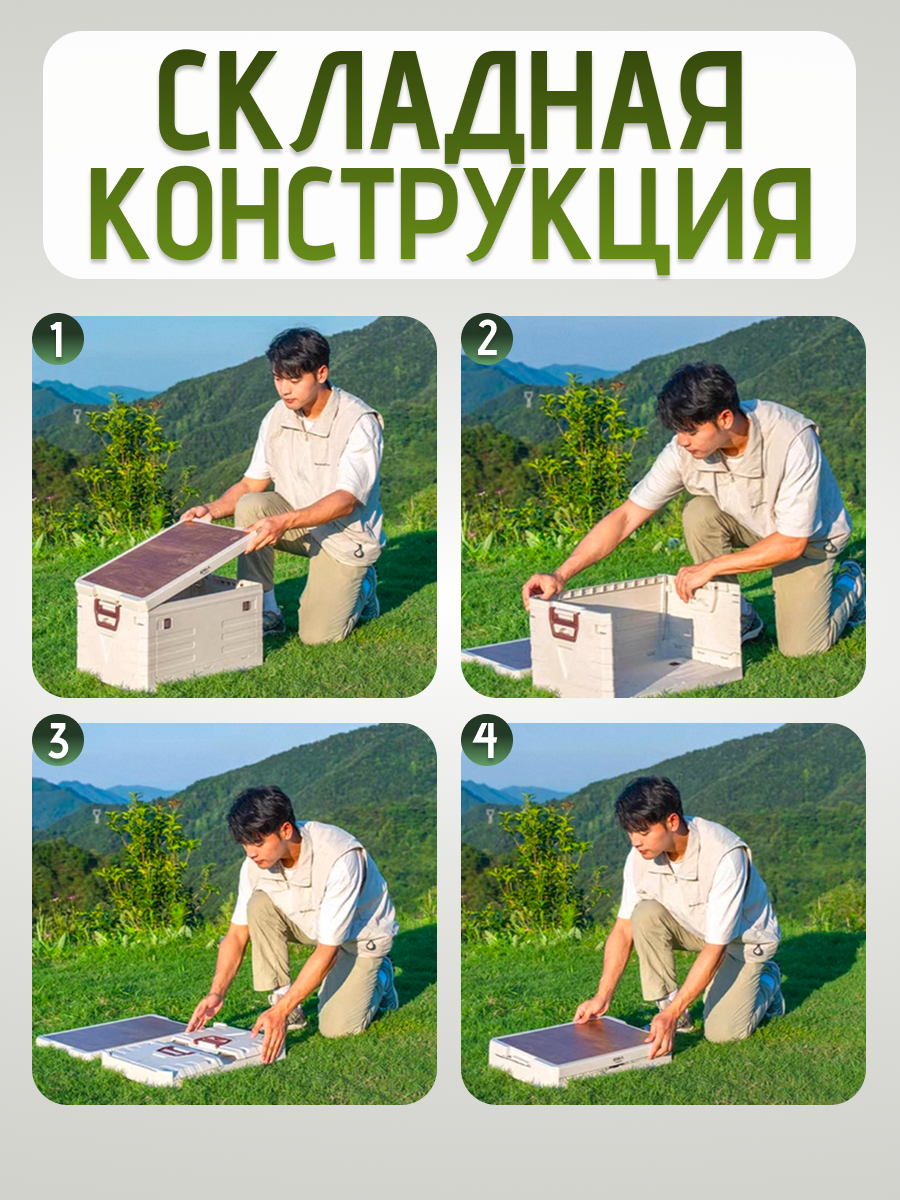 СКЛАДНАЯ КОНСТРУКЦИЯ

1

2

3

4