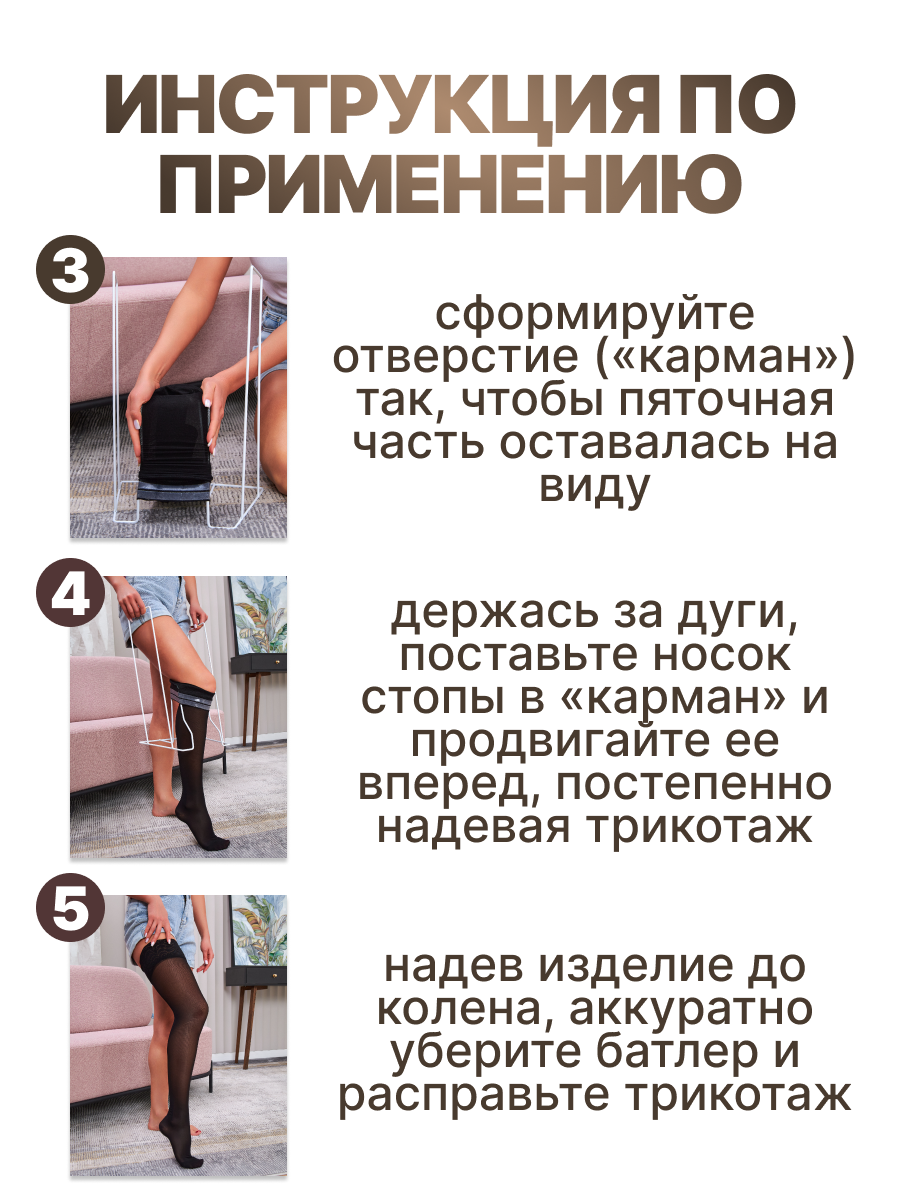 ИНСТРУКЦИЯ ПО ПРИМЕНЕНИЮ

3

сформируйте отверстие («карман») так, чтобы пяточная часть оставалась на виду

4

держась за дуги, поставьте носок стопы в «карман» и продвигайте ее вперед, постепенно надевая трикотаж

5

надев изделие до колена, аккуратно уберите батлер и расправьте трикотаж