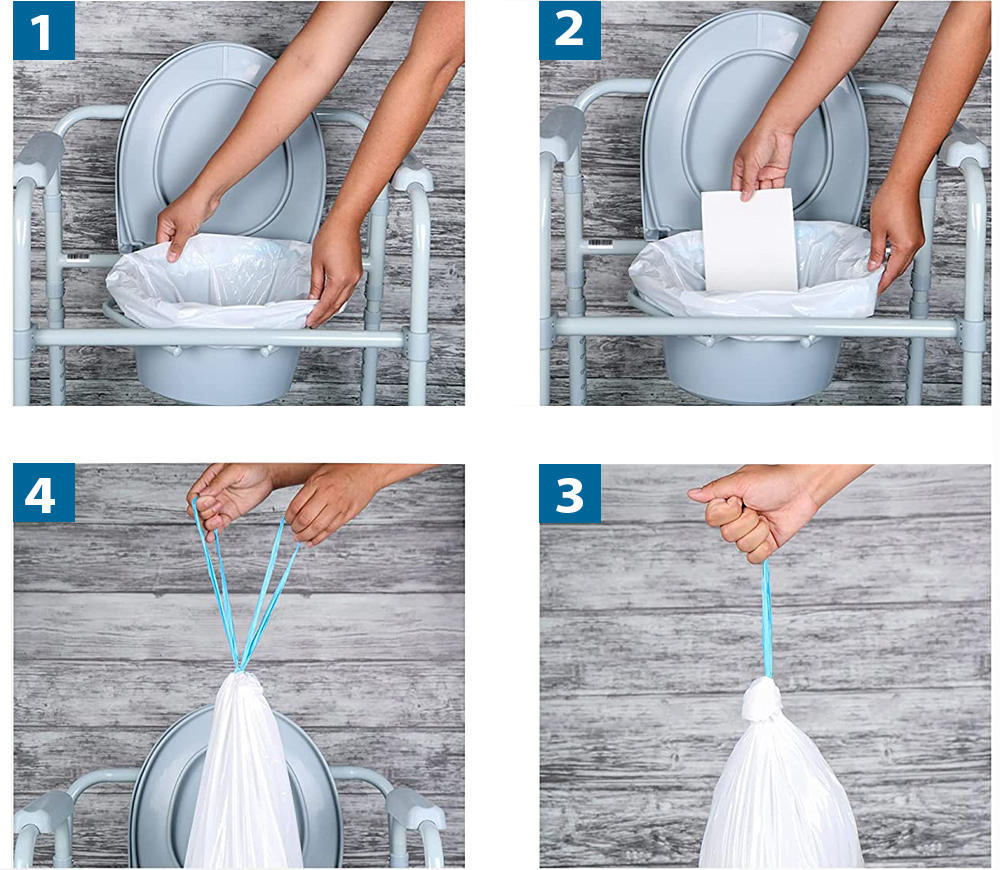 1

2

4

3