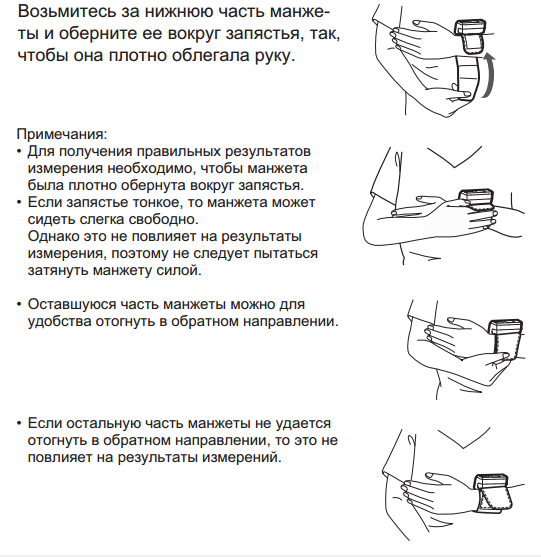 Возьмитесь за нижнюю часть манжеты и оберните ее вокруг запястья, так, чтобы она плотно облегала руку.

Примечания:
• Для получения правильных результатов измерения необходимо, чтобы манжета была плотно обернута вокруг запястья.
• Если запястье тонкое, то манжета может сидеть слегка свободно.
Однако это не повлияет на результаты измерения, поэтому не следует пытаться затянуть манжету силой.

• Оставшуюся часть манжеты можно для удобства отогнуть в обратном направлении.

• Если остальную часть манжеты не удается отогнуть в обратном направлении, то это не повлияет на результаты измерений.