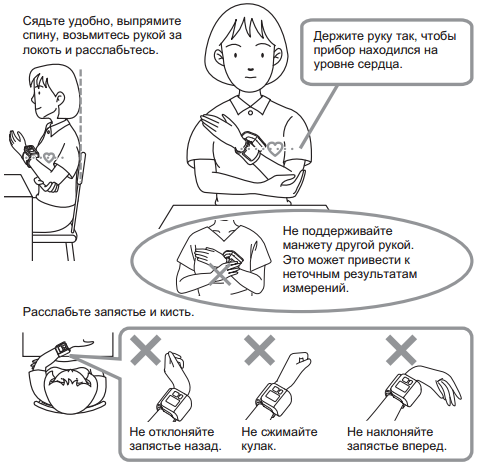 Сядьте удобно, выпрямите спину, возьмитесь рукой за локоть и расслабьтесь.

Держите руку так, чтобы прибор находился на уровне сердца.

Не поддерживайте манжету другой рукой. Это может привести к неточным результатам измерений.

Расслабьте запястье и кисть.

Не отклоняйте запястье назад.

Не сжимайте кулак.

Не наклоняйте запястье вперед.