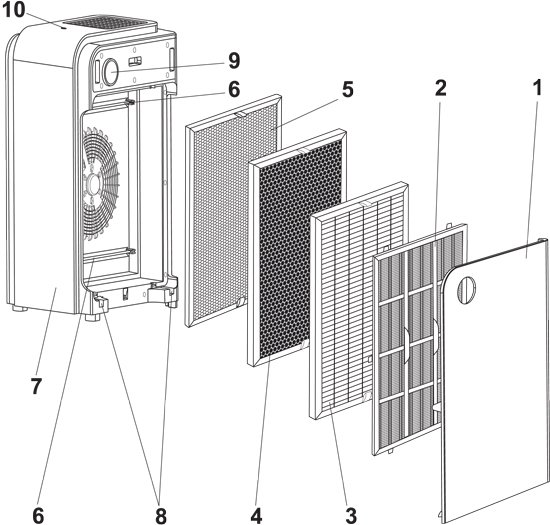 10
9
6
5
2
1
7
6
8
4
3