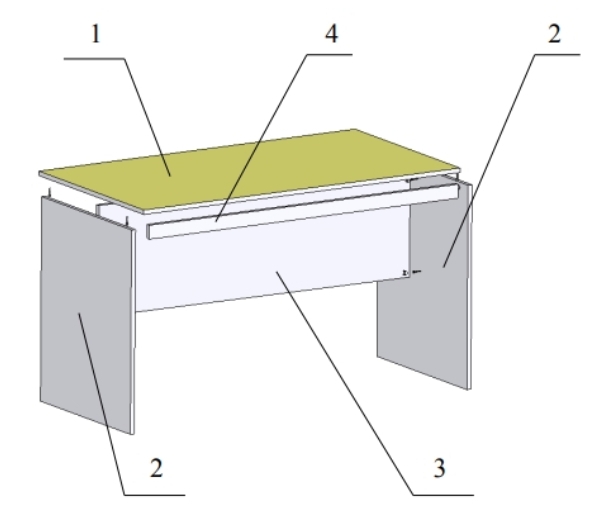 1
4
2
2
3