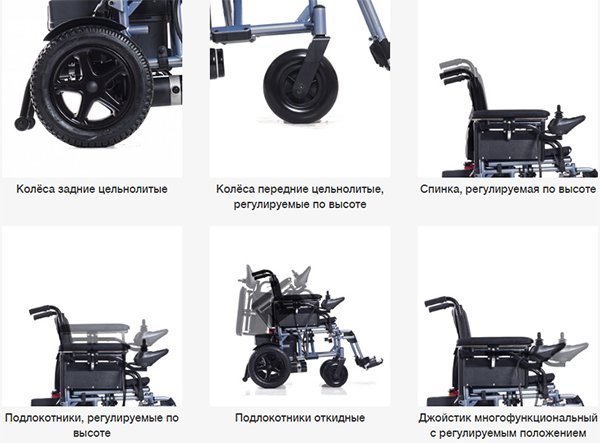 Колёса задние цельнолитые

Колёса передние цельнолитые, регулируемые по высоте

Спинка, регулируемая по высоте

Подлокотники, регулируемые по высоте

Подлокотники откидные

Джойстик многофункциональный с регулируемым положением